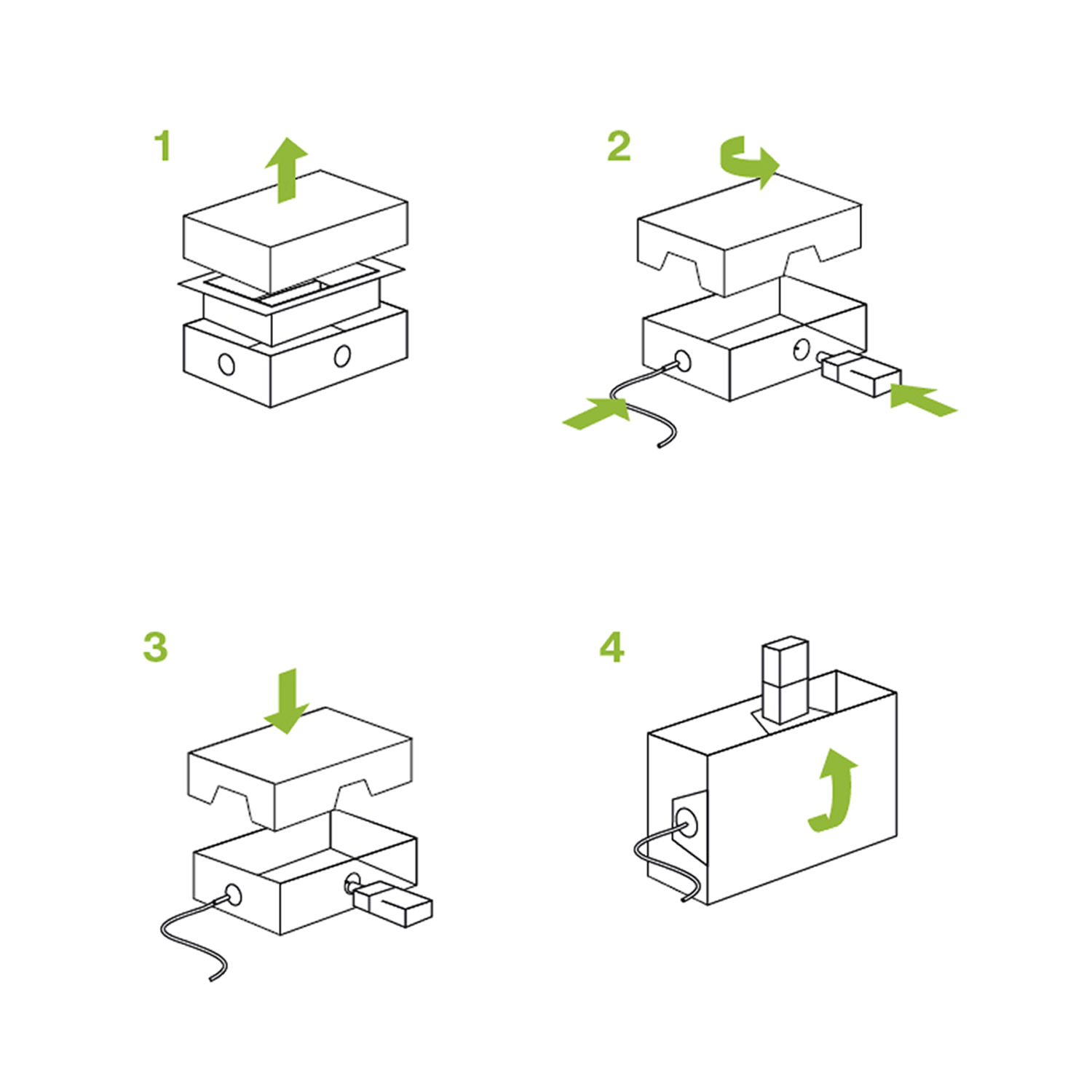 1

2

3

4